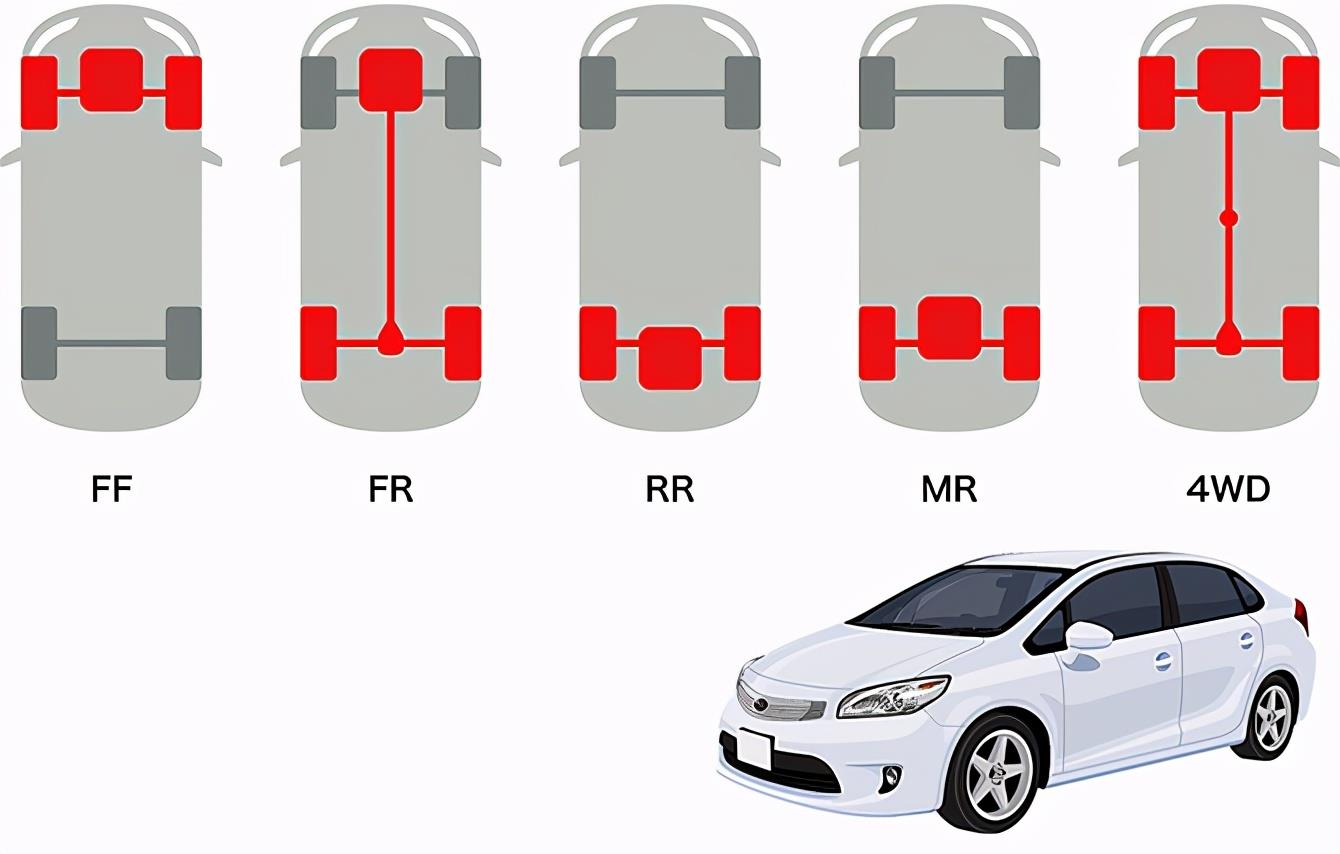 FF

FR

RR

MR

4WD